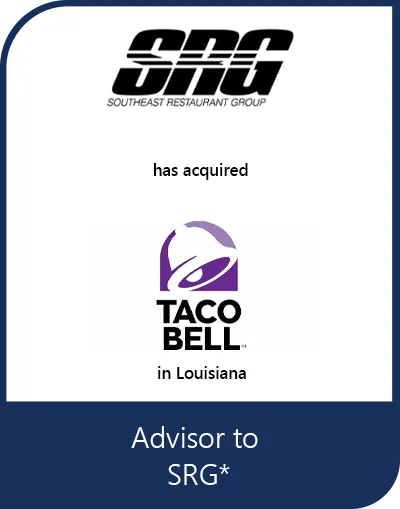 SRG
SOUTHEAST RESTAURANT GROUP

has acquired

TACO
BELL™

in Louisiana

Advisor to
SRG*